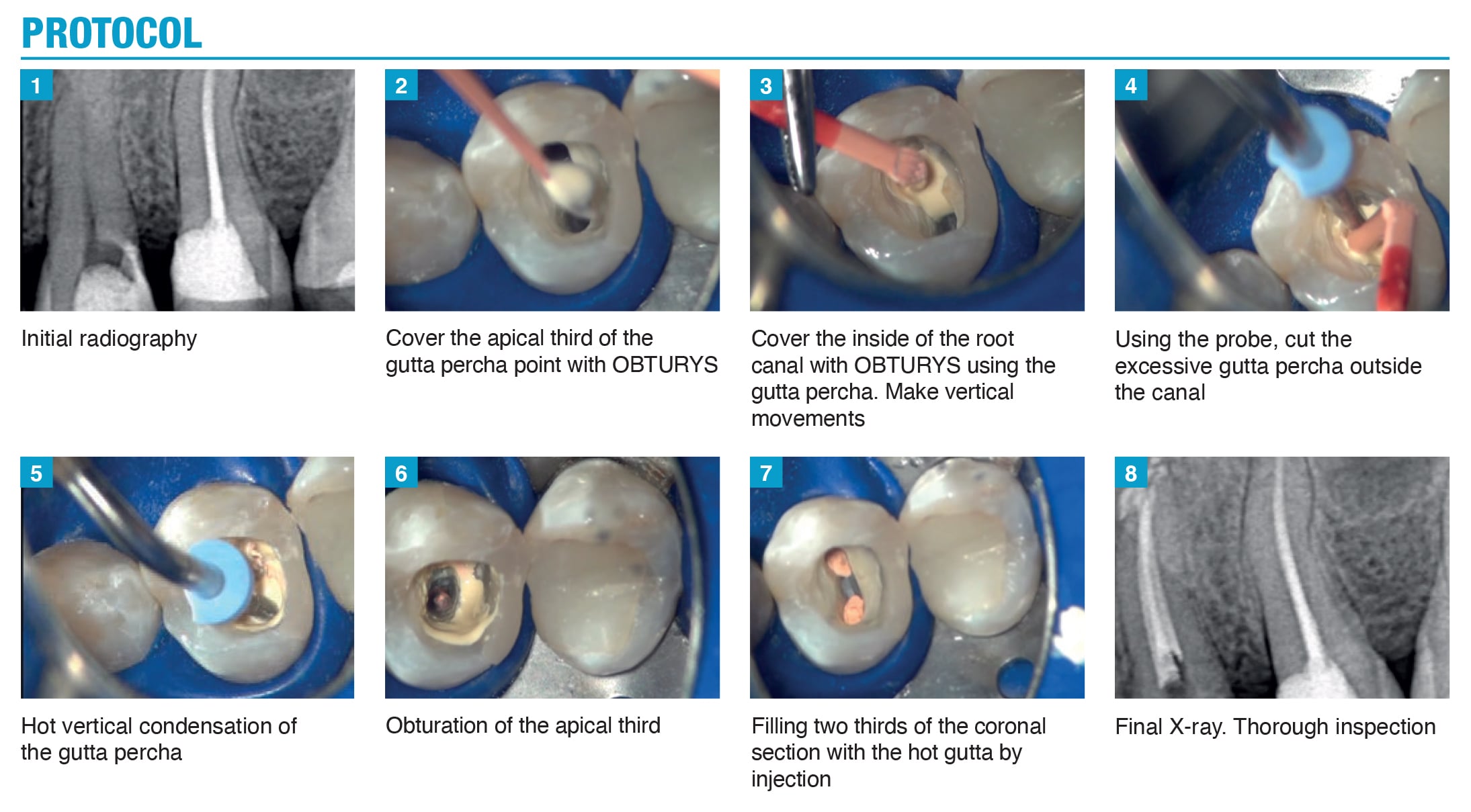 PROTOCOL

1

Initial radiography

2

Cover the apical third of the gutta percha point with OBTURYS

3

Cover the inside of the root canal with OBTURYS using the gutta percha. Make vertical movements

4

Using the probe, cut the excessive gutta percha outside the canal

5

Hot vertical condensation of the gutta percha

6

Obturation of the apical third

7

Filling two thirds of the coronal section with the hot gutta by injection

8

Final X-ray. Thorough inspection